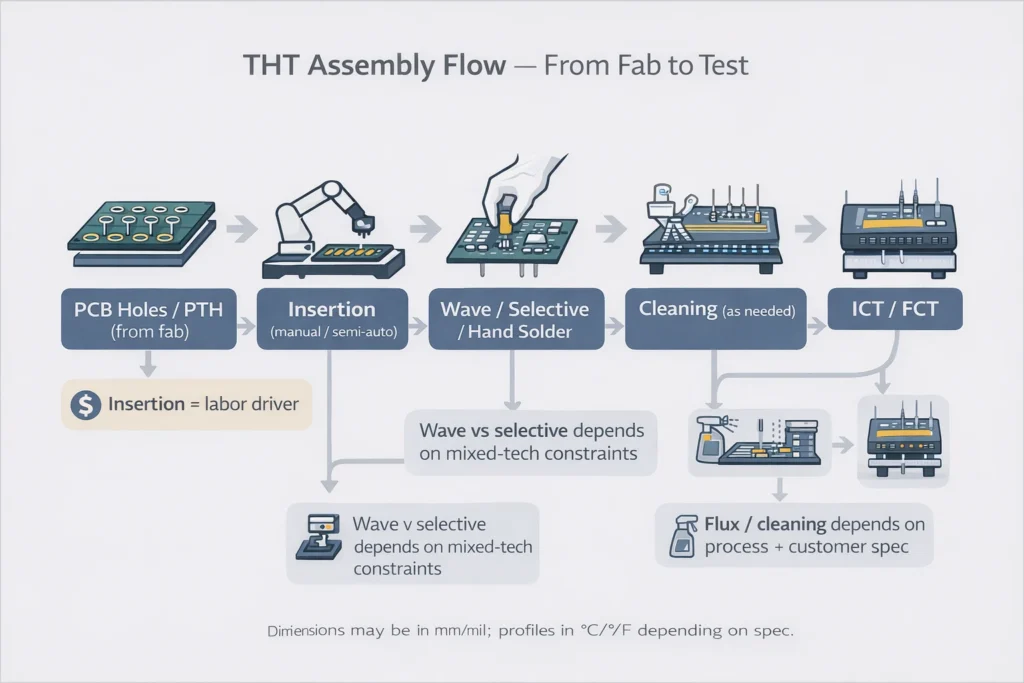 THT Assembly Flow — From Fab to Test

PCB Holes / PTH (from fab)

Insertion (manual / semi-auto)

Wave / Selective / Hand Solder

Cleaning (as needed)

ICT / FCT

$ Insertion = labor driver

Wave vs selective depends on mixed-tech constraints

Wave v selective depends on mixed-tech constraints

Flux / cleaning depends on process + customer spec

Dimensions may be in mm/mil; profiles in °C/°F depending on spec.