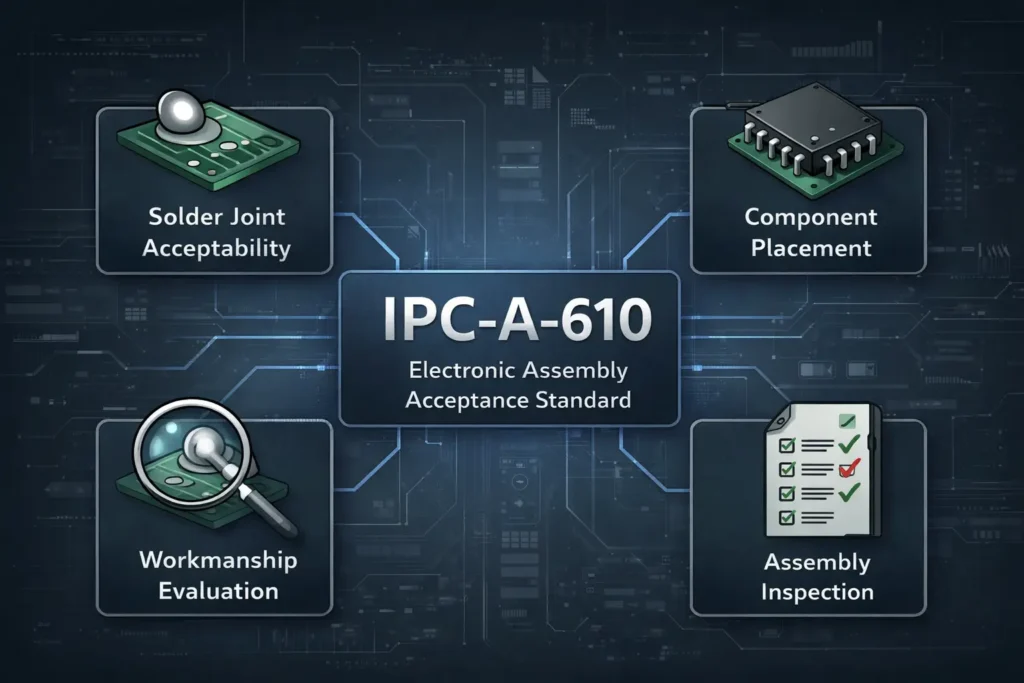 Solder Joint Acceptability

Component Placement

IPC-A-610

Electronic Assembly Acceptance Standard

Workmanship Evaluation

Assembly Inspection